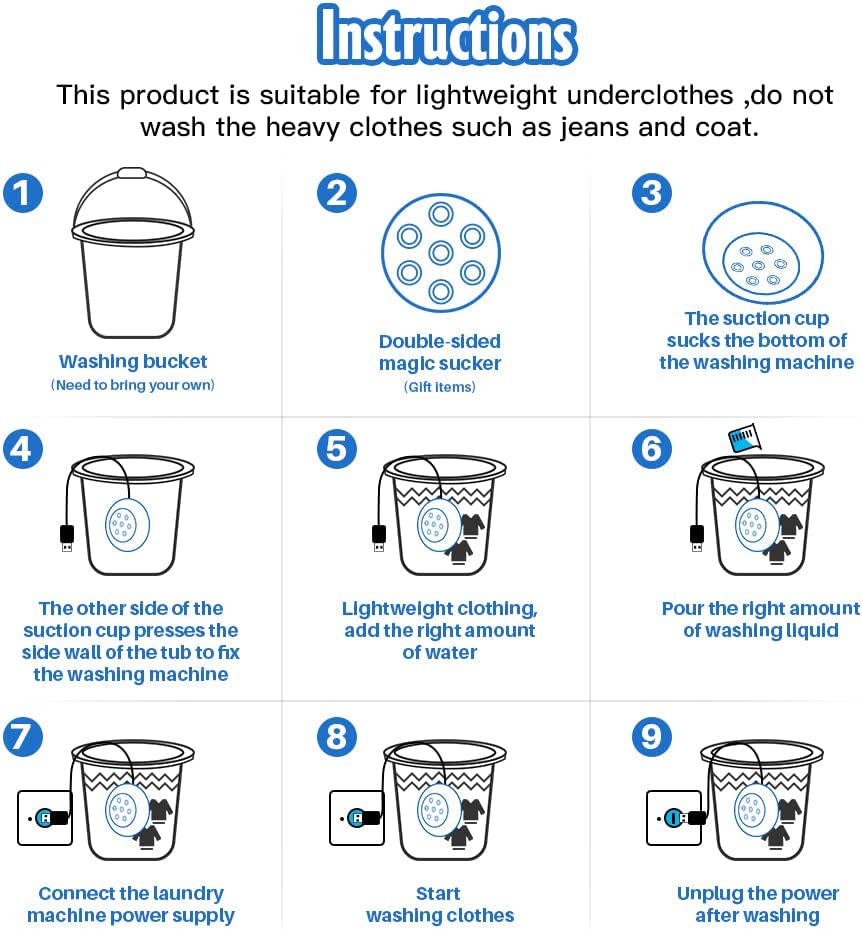 Instructions

This product is suitable for lightweight underclothes ,do not wash the heavy clothes such as jeans and coat.

1

Washing bucket
(Need to bring your own)

2

Double-sided magic sucker
(Gift items)

3

The suction cup sucks the bottom of the washing machine

4

The other side of the suction cup presses the side wall of the tub to fix the washing machine

5

Lightweight clothing, add the right amount of water

6

Pour the right amount of washing liquid

7

Connect the laundry machine power supply

8

Start washing clothes

9

Unplug the power after washing